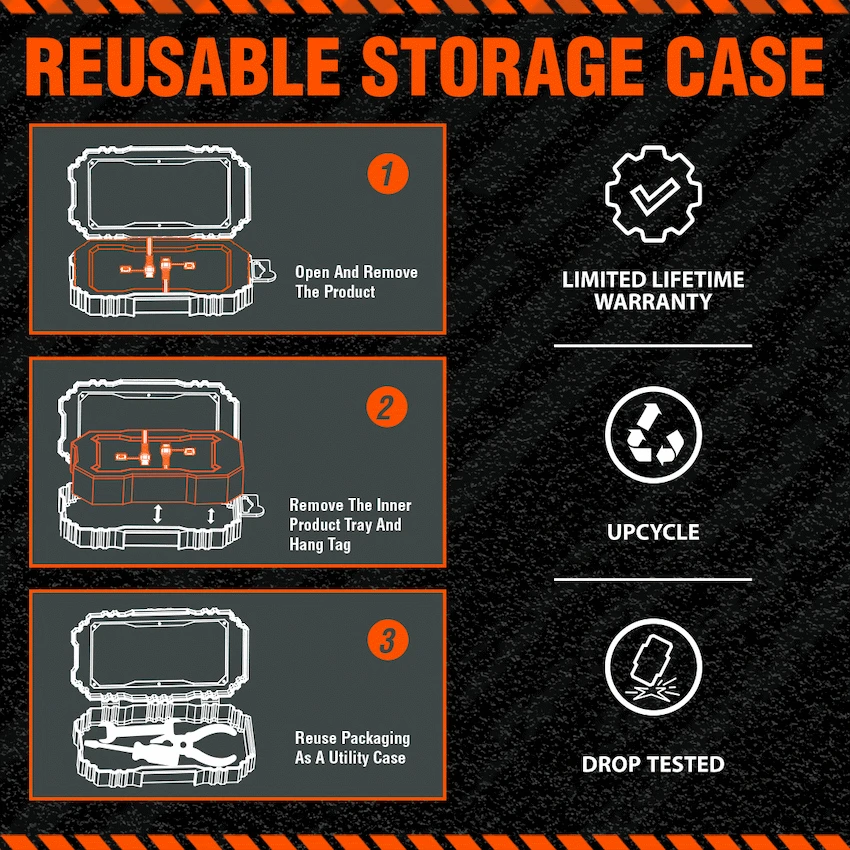 REUSABLE STORAGE CASE

1
Open And Remove The Product

2
Remove The Inner Product Tray And Hang Tag

3
Reuse Packaging As A Utility Case

LIMITED LIFETIME WARRANTY

UPCYCLE

DROP TESTED